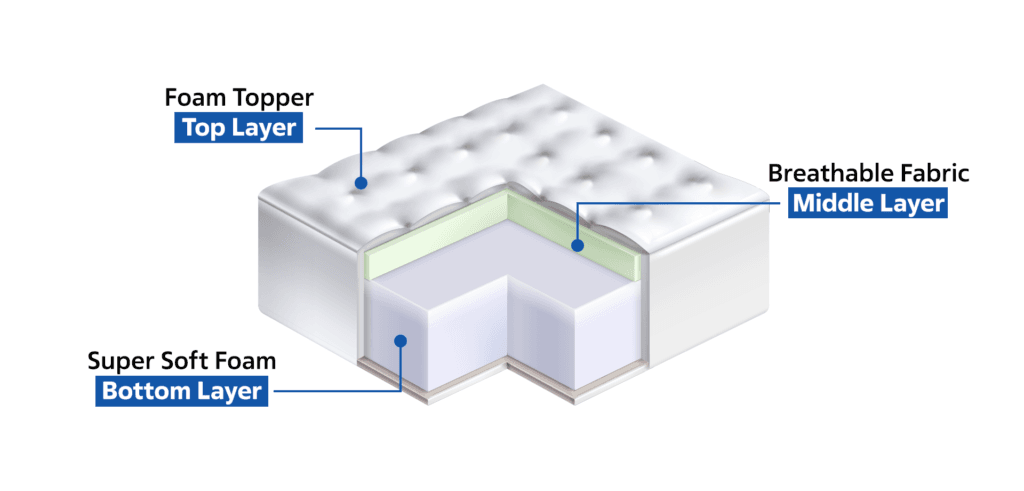 Foam Topper
Top Layer

Breathable Fabric
Middle Layer

Super Soft Foam
Bottom Layer